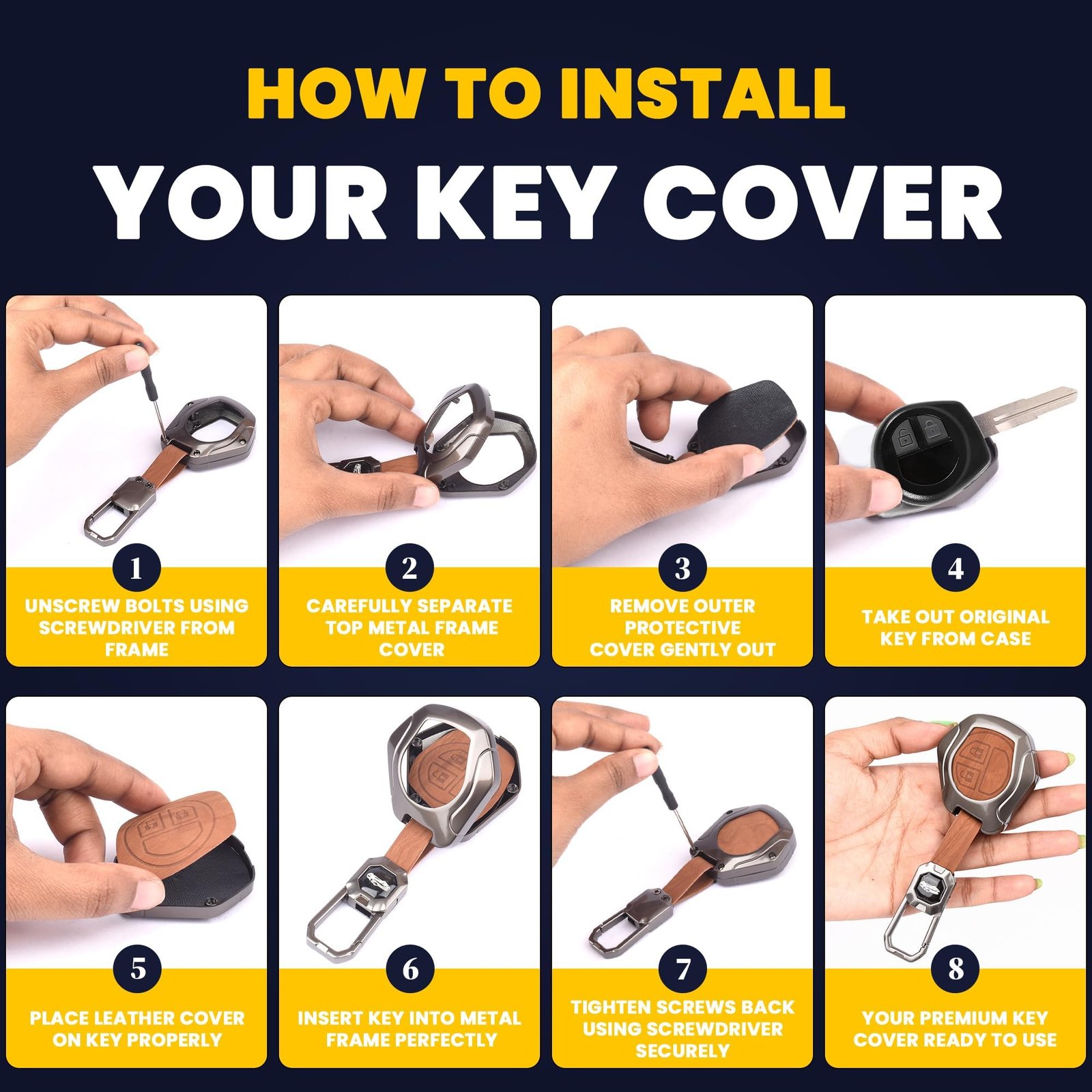 HOW TO INSTALL
YOUR KEY COVER

1
UNSCREW BOLTS USING SCREWDRIVER FROM FRAME

2
CAREFULLY SEPARATE TOP METAL FRAME COVER

3
REMOVE OUTER PROTECTIVE COVER GENTLY OUT

4
TAKE OUT ORIGINAL KEY FROM CASE

5
PLACE LEATHER COVER ON KEY PROPERLY

6
INSERT KEY INTO METAL FRAME PERFECTLY

7
TIGHTEN SCREWS BACK USING SCREWDRIVER SECURELY

8
YOUR PREMIUM KEY COVER READY TO USE